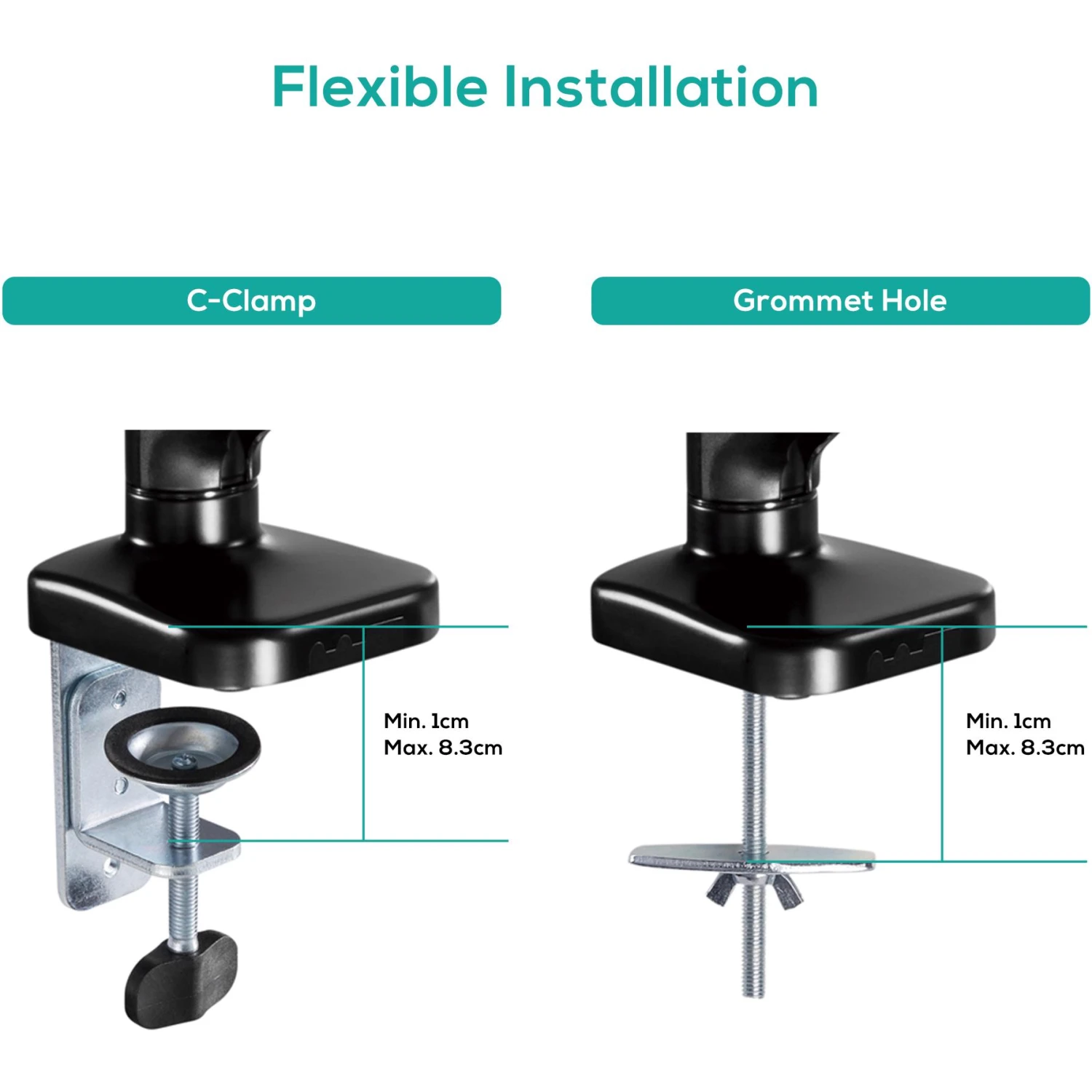 Flexible Installation

C-Clamp

Min. 1cm
Max. 8.3cm

Grommet Hole

Min. 1cm
Max. 8.3cm